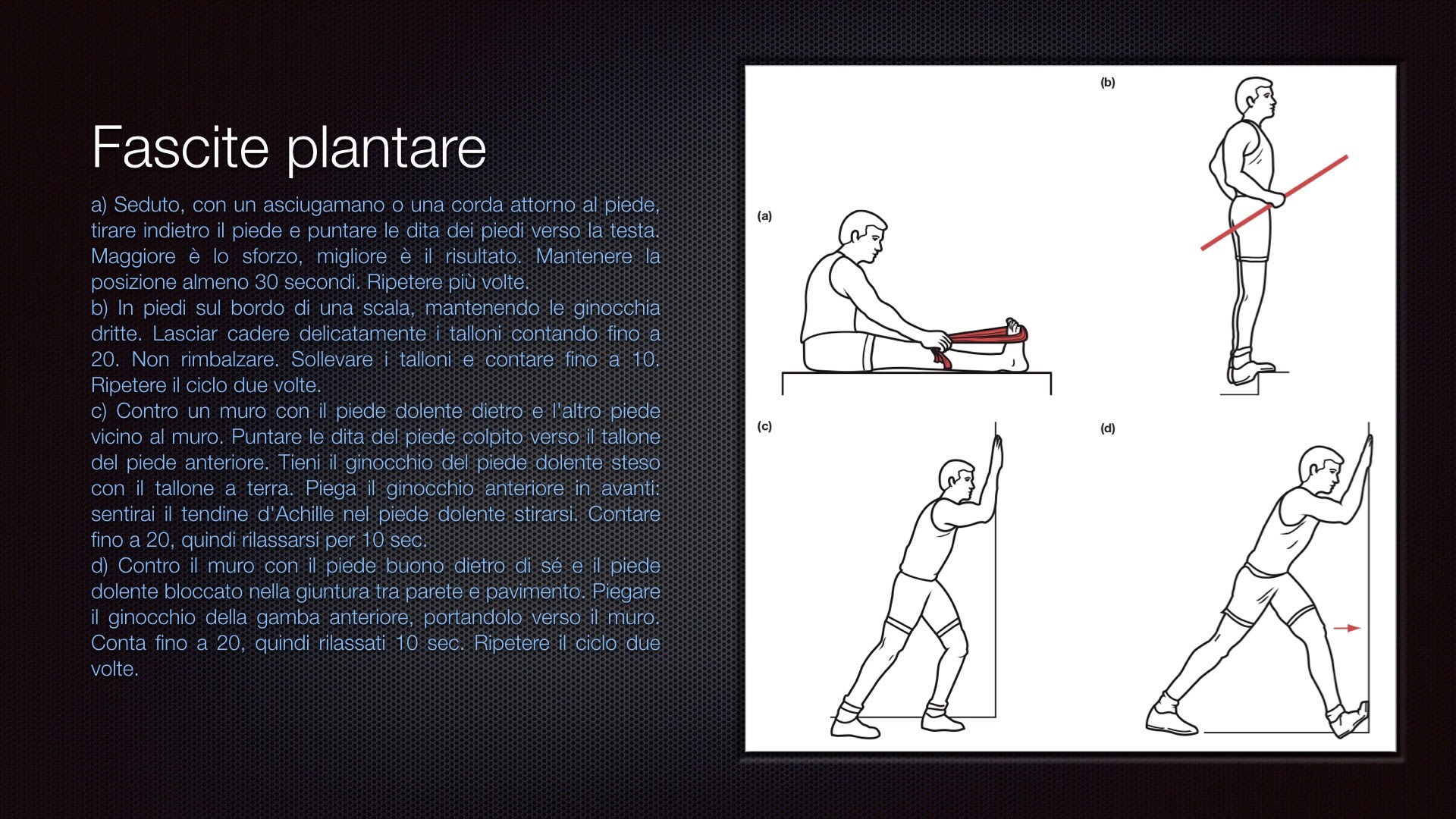 Fascite plantare

a) Seduto, con un asciugamano o una corda attorno al piede, tirare indietro il piede e puntare le dita dei piedi verso la testa. Maggiore è lo sforzo, migliore è il risultato. Mantenere la posizione almeno 30 secondi. Ripetere più volte.
b) In piedi sul bordo di una scala, mantenendo le ginocchia dritte. Lasciar cadere delicatamente i talloni contando fino a 20. Non rimbalzare. Sollevare i talloni e contare fino a 10. Ripetere il ciclo due volte.
c) Contro un muro con il piede dolente dietro e l'altro piede vicino al muro. Puntare le dita del piede colpito verso il tallone del piede anteriore. Tieni il ginocchio del piede dolente steso con il tallone a terra. Piega il ginocchio anteriore in avanti: sentirai il tendine d'Achille nel piede dolente stirarsi. Contare fino a 20, quindi rilassarsi per 10 sec.
d) Contro il muro con il piede buono dietro di sé e il piede dolente bloccato nella giuntura tra parete e pavimento. Piegare il ginocchio della gamba anteriore, portandolo verso il muro. Conta fino a 20, quindi rilassati 10 sec. Ripetere il ciclo due volte.

(a)
(b)
(c)
(d)